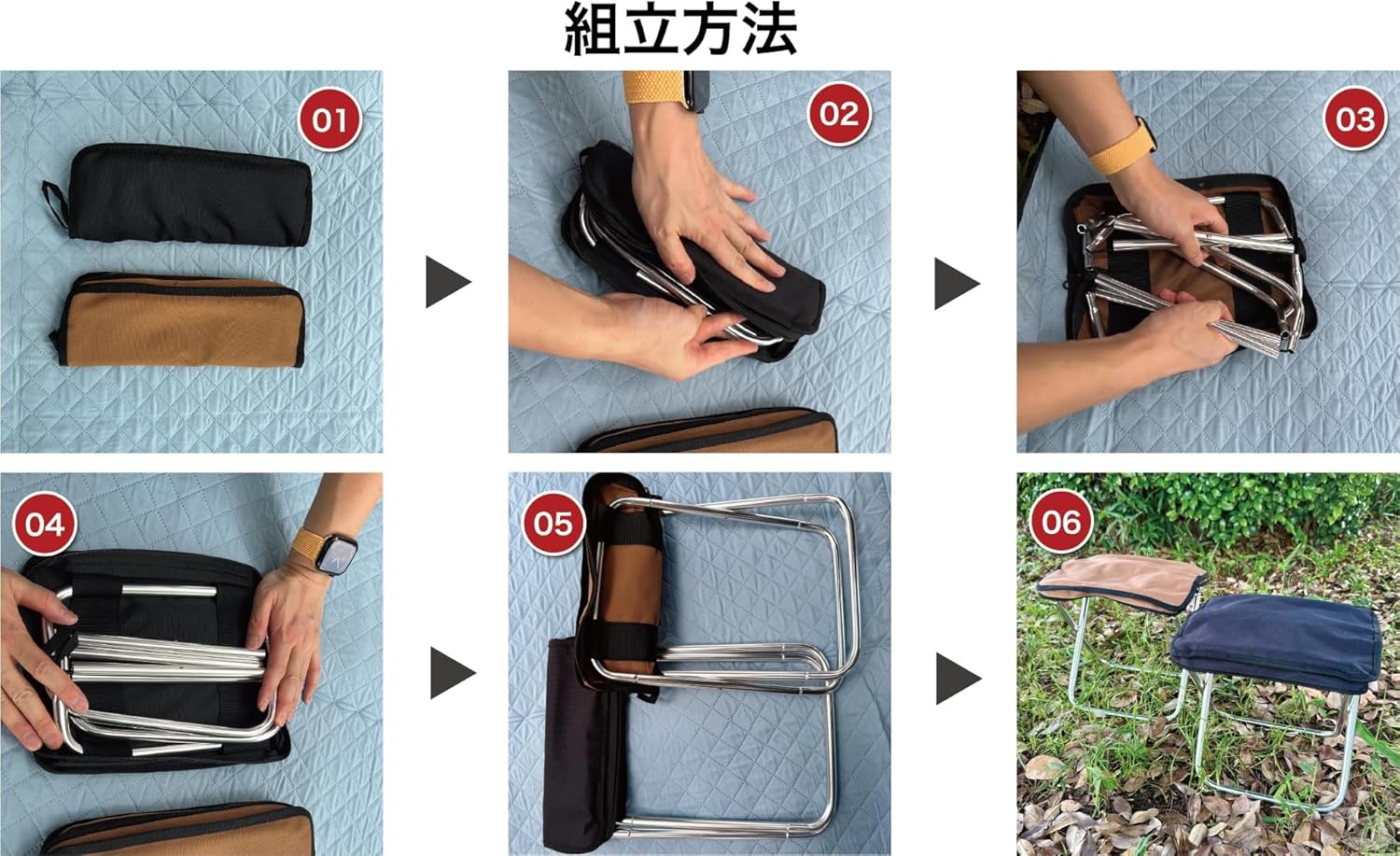 組立方法

01

02

03

04

05

06